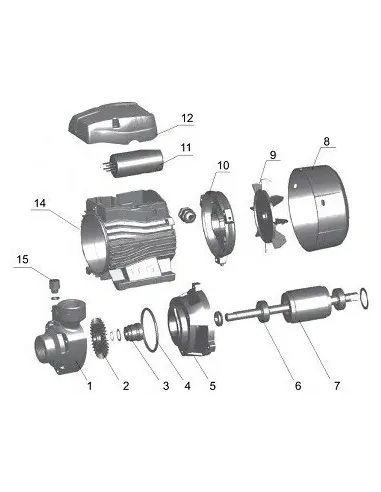 12
11
10
9
8
14
15
1
2
3
4
5
6
7