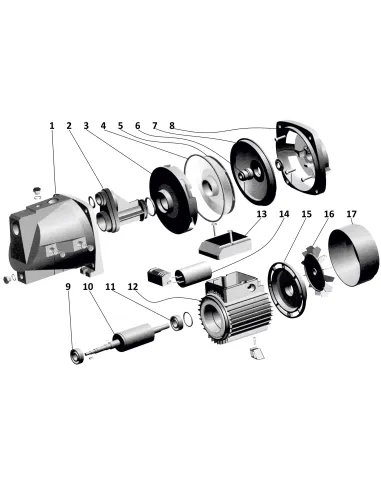 1 2 3 4 5 6 7 8

13 14 15 16 17

9 10 11 12