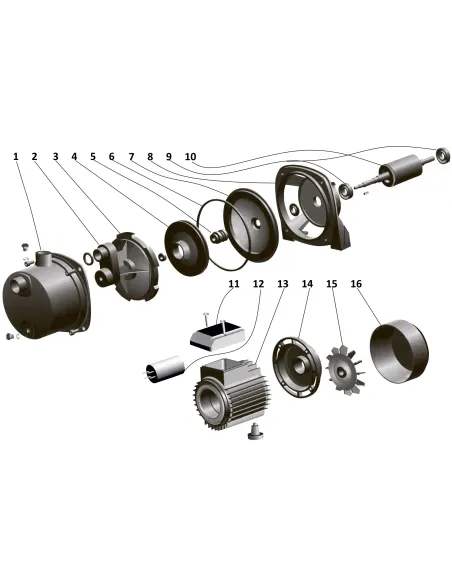 1 2 3 4 5 6 7 8 9 10

11 12 13 14 15 16