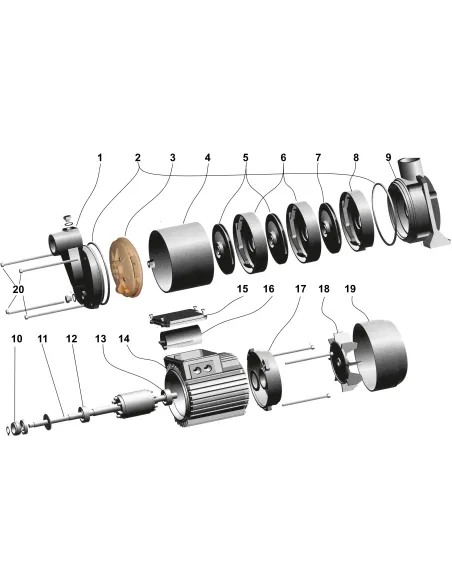 1 2 3 4 5 6 7 8 9

20

15 16 17 18 19

10 11 12 13 14