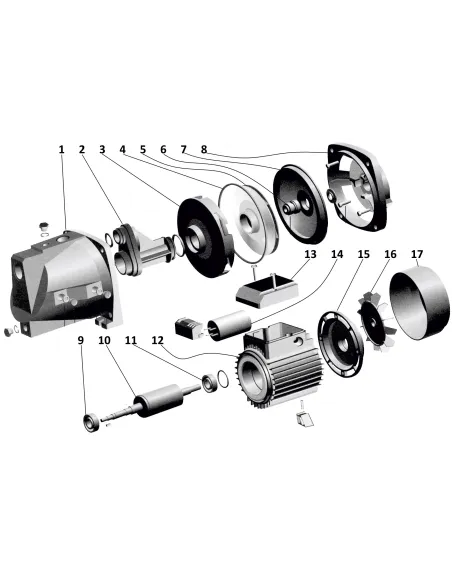 1 2 3 4 5 6 7 8

13 14 15 16 17

9 10 11 12