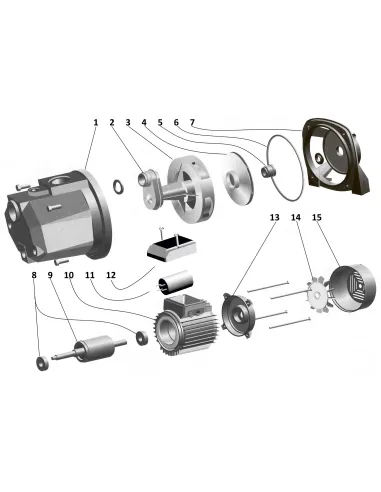 1 2 3 4 5 6 7

13 14 15

8 9 10 11 12