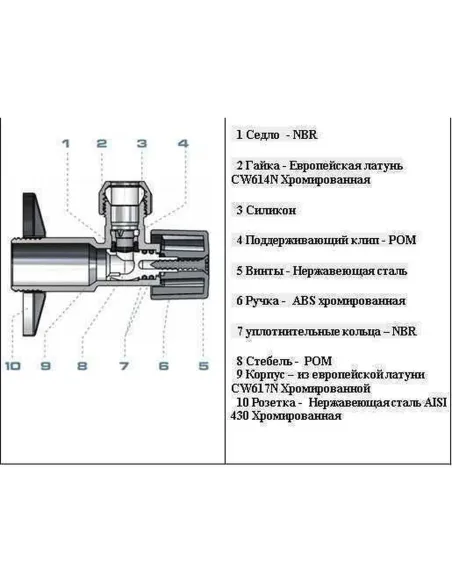 1 2 3 4

10 9 8 7 6 5

1 Седло - NBR

2 Гайка - Европейская латунь CW614N Хромированная

3 Силикон

4 Поддерживающий клип - POM

5 Винты - Нержавеющая сталь

6 Ручка - ABS хромированная

7 уплотнительные кольца – NBR

8 Стебель - POM
9 Корпус – из европейской латуни CW617N Хромированной
10 Розетка - Нержавеющая сталь AISI 430 Хромированная