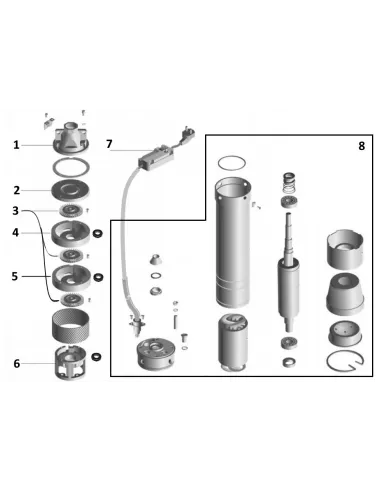 1
2
3
4
5
6
7
8