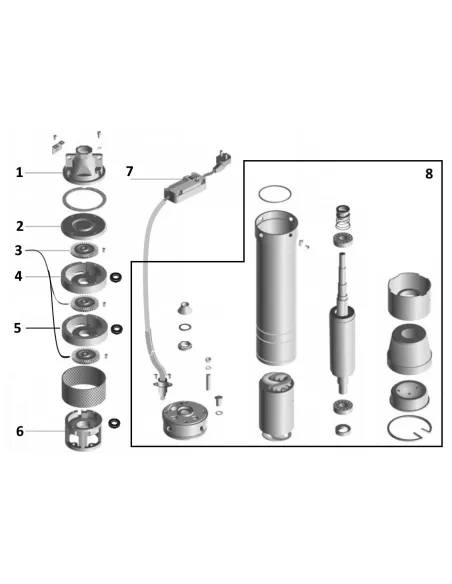 1
2
3
4
5
6
7
8