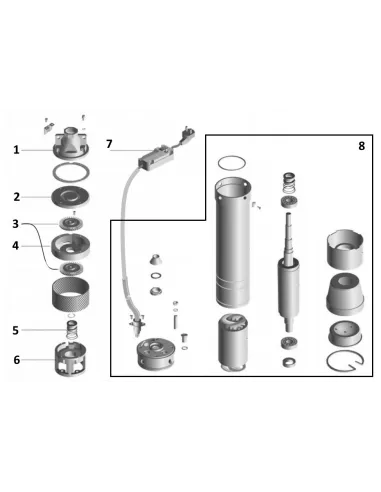 1
2
3
4
5
6
7
8