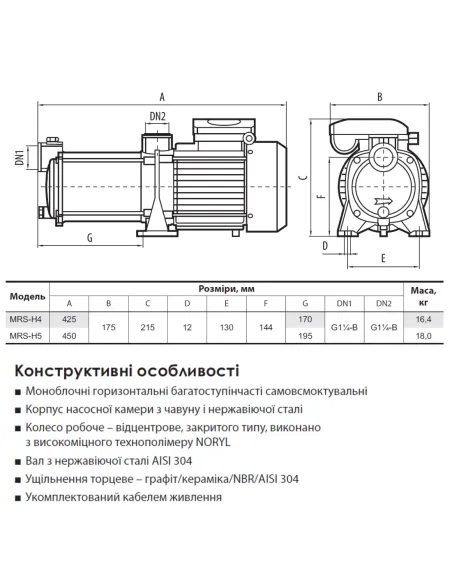 A

DN2

DN1

G

B

C

F

D

E

| Модель | Розміри, мм | | | | | | | | | Маса, кг |
|---|---|---|---|---|---|---|---|---|---|---|
| | A | B | C | D | E | F | G | DN1 | DN2 | |
| MRS-H4 | 425 | 175 | 215 | 12 | 130 | 144 | 170 | G1¼-B | G1¼-B | 16,4 |
| MRS-H5 | 450 | | | | | | 195 | | | 18,0 |

Конструктивні особливості

■ Моноблочні горизонтальні багатоступінчасті самовсмоктувальні

■ Корпус насосної камери з чавуну і нержавіючої сталі

■ Колесо робоче – відцентрове, закритого типу, виконано з високоміцного технополімеру NORYL

■ Вал з нержавіючої сталі AISI 304

■ Ущільнення торцеве – графіт/кераміка/NBR/AISI 304

■ Укомплектований кабелем живлення