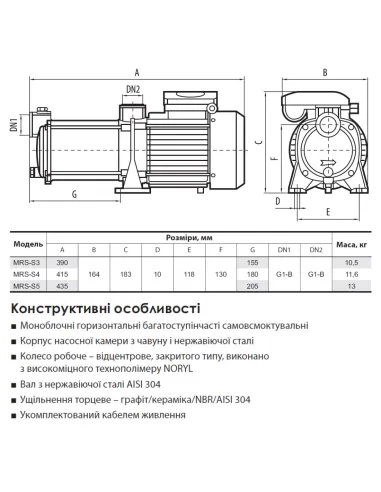 A

DN2

DN1

G

B

C

F

D

E

| Модель | Розміри, мм | | | | | | | | | Маса, кг |
|---|---|---|---|---|---|---|---|---|---|---|
| | A | B | C | D | E | F | G | DN1 | DN2 | |
| MRS-S3 | 390 | 164 | 183 | 10 | 118 | 130 | 155 | G1-B | G1-B | 10,5 |
| MRS-S4 | 415 | | | | | | 180 | | | 11,6 |
| MRS-S5 | 435 | | | | | | 205 | | | 13 |

Конструктивні особливості

■ Моноблочні горизонтальні багатоступінчасті самовсмоктувальні

■ Корпус насосної камери з чавуну і нержавіючої сталі

■ Колесо робоче – відцентрове, закритого типу, виконано з високоміцного технополімеру NORYL

■ Вал з нержавіючої сталі AISI 304

■ Ущільнення торцеве – графіт/кераміка/NBR/AISI 304

■ Укомплектований кабелем живлення