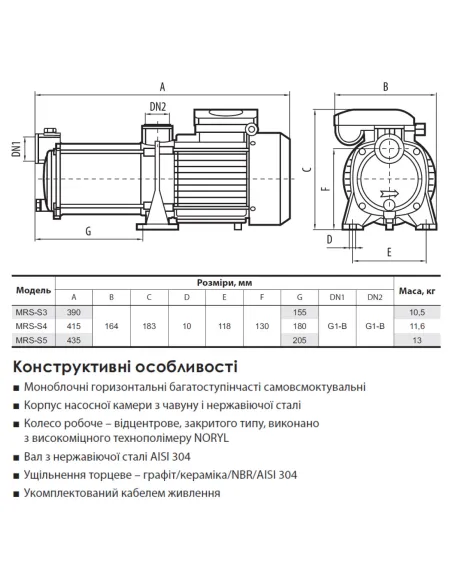 A

DN2

DN1

G

B

C

F

D

E

| Модель | Розміри, мм | | | | | | | | | Маса, кг |
|---|---|---|---|---|---|---|---|---|---|---|
| | A | B | C | D | E | F | G | DN1 | DN2 | |
| MRS-S3 | 390 | 164 | 183 | 10 | 118 | 130 | 155 | G1-B | G1-B | 10,5 |
| MRS-S4 | 415 | | | | | | 180 | | | 11,6 |
| MRS-S5 | 435 | | | | | | 205 | | | 13 |

Конструктивні особливості

■ Моноблочні горизонтальні багатоступінчасті самовсмоктувальні

■ Корпус насосної камери з чавуну і нержавіючої сталі

■ Колесо робоче – відцентрове, закритого типу, виконано з високоміцного технополімеру NORYL

■ Вал з нержавіючої сталі AISI 304

■ Ущільнення торцеве – графіт/кераміка/NBR/AISI 304

■ Укомплектований кабелем живлення