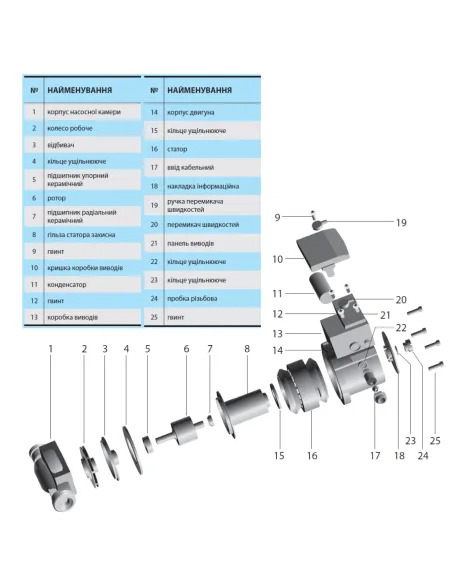 | № | НАЙМЕНУВАННЯ |
|---|---|
| 1 | корпус насосної камери |
| 2 | колесо робоче |
| 3 | відбивач |
| 4 | кільце ущільнююче |
| 5 | підшипник упорний керамічний |
| 6 | ротор |
| 7 | підшипник радіальний керамічний |
| 8 | гільза статора захисна |
| 9 | гвинт |
| 10 | кришка коробки виводів |
| 11 | конденсатор |
| 12 | гвинт |
| 13 | коробка виводів |

| № | НАЙМЕНУВАННЯ |
|---|---|
| 14 | корпус двигуна |
| 15 | кільце ущільнююче |
| 16 | статор |
| 17 | ввід кабельний |
| 18 | накладка інформаційна |
| 19 | ручка перемикача швидкостей |
| 20 | перемикач швидкостей |
| 21 | панель виводів |
| 22 | кільце ущільнююче |
| 23 | кільце ущільнююче |
| 24 | пробка різьбова |
| 25 | гвинт |

9 19 10 11 20 12 21 13 22 14 1 2 3 4 5 6 7 8 15 16 17 18 23 24 25