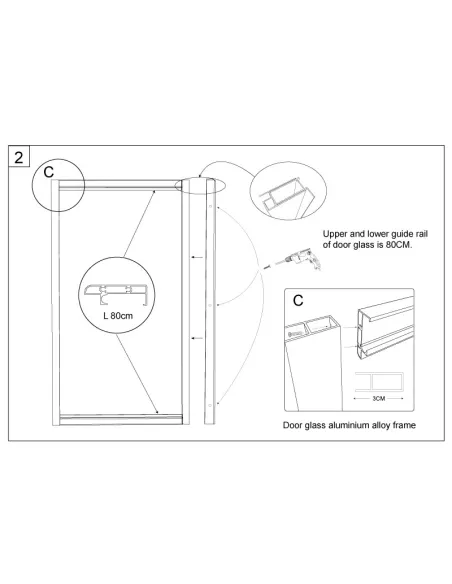 2

C

L 80cm

Upper and lower guide rail of door glass is 80CM.

C

3CM

Door glass aluminium alloy frame