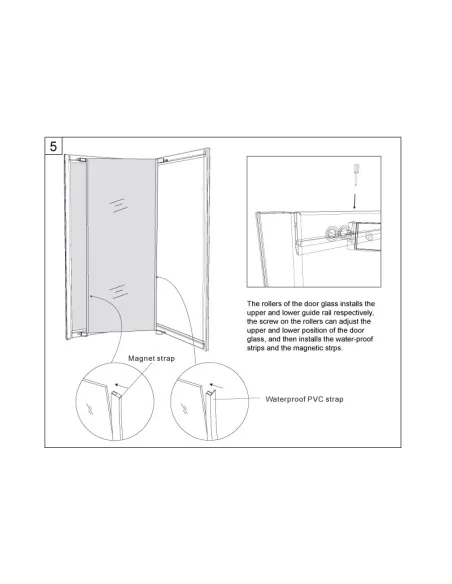 5

The rollers of the door glass installs the upper and lower guide rail respectively, the screw on the rollers can adjust the upper and lower position of the door glass, and then installs the water-proof strips and the magnetic strps.

Magnet strap

Waterproof PVC strap