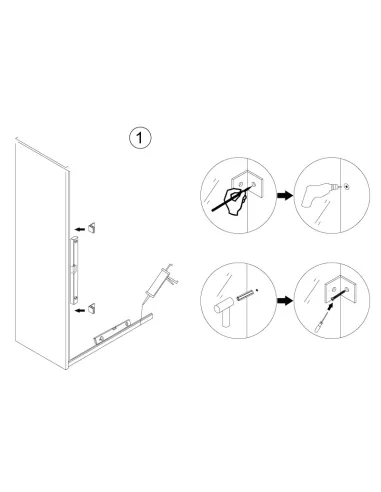 1