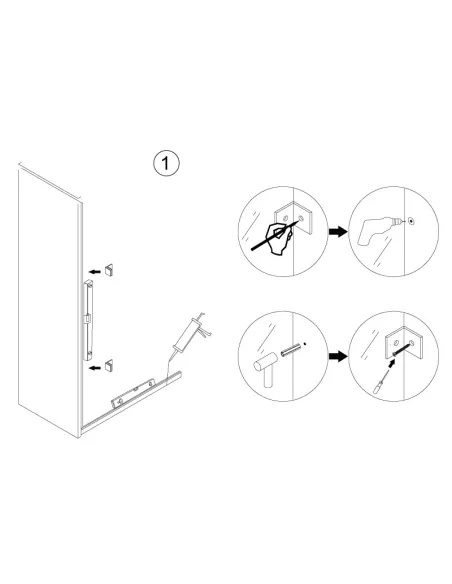 1